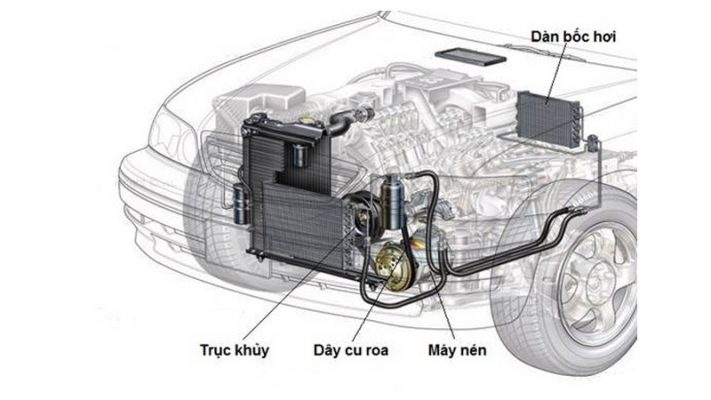 Dàn bốc hơi

Trục khủy

Dây cu roa

Máy nén